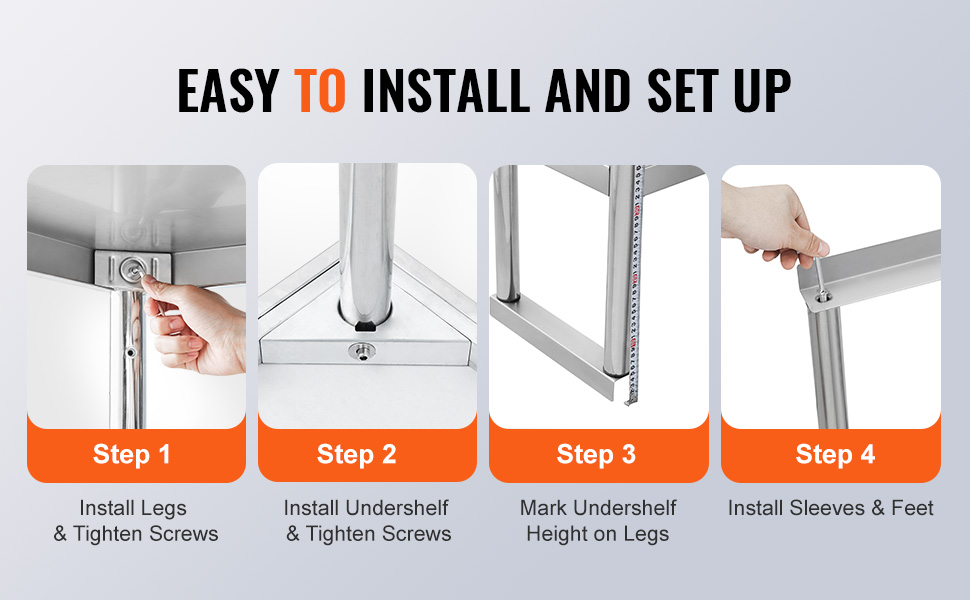 EASY TO INSTALL AND SET UP

Step 1

Install Legs & Tighten Screws

Step 2

Install Undershelf & Tighten Screws

Step 3

Mark Undershelf Height on Legs

Step 4

Install Sleeves & Feet