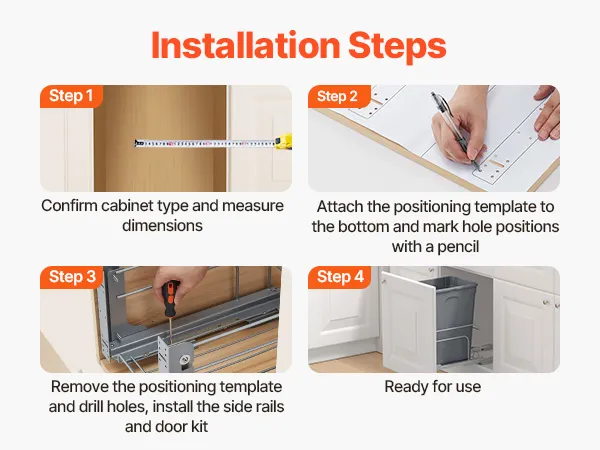 Installation Steps

Step 1

Confirm cabinet type and measure dimensions

Step 2

Attach the positioning template to the bottom and mark hole positions with a pencil

Step 3

Remove the positioning template and drill holes, install the side rails and door kit

Step 4

Ready for use