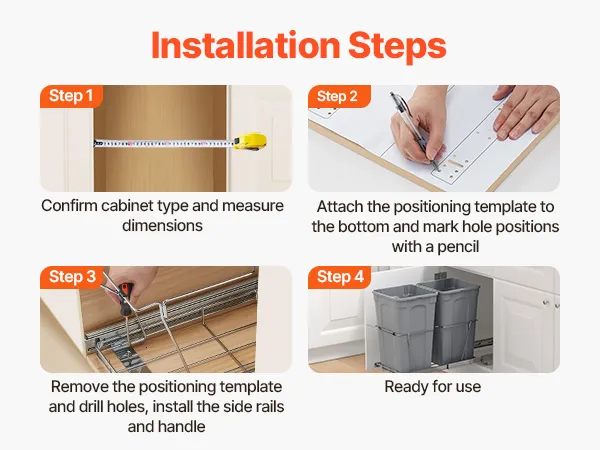 Installation Steps

Step 1

Confirm cabinet type and measure dimensions

Step 2

Attach the positioning template to the bottom and mark hole positions with a pencil

Step 3

Remove the positioning template and drill holes, install the side rails and handle

Step 4

Ready for use