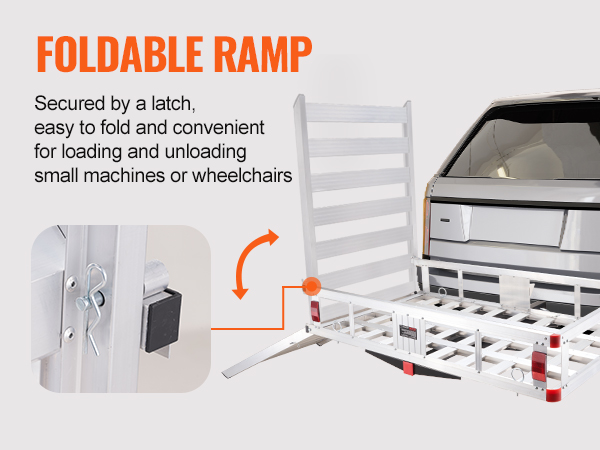 FOLDABLE RAMP

Secured by a latch, easy to fold and convenient for loading and unloading small machines or wheelchairs