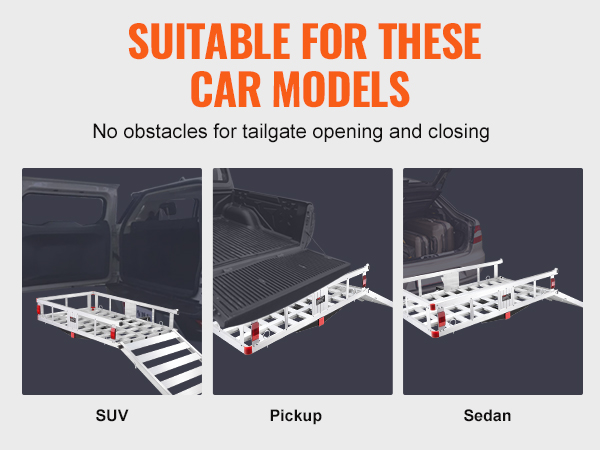 SUITABLE FOR THESE CAR MODELS

No obstacles for tailgate opening and closing

SUV

Pickup

Sedan