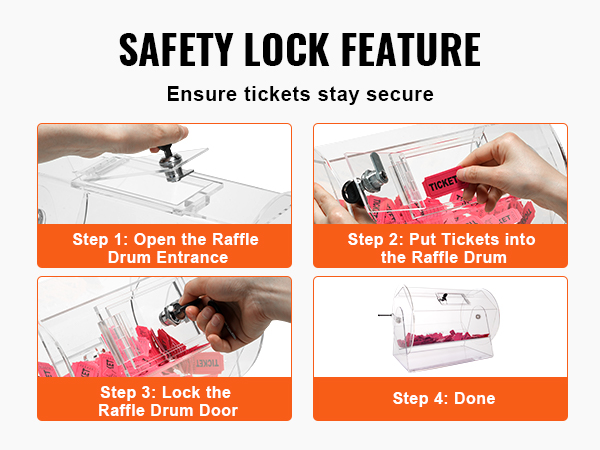 SAFETY LOCK FEATURE

Ensure tickets stay secure

TICKET

Step 1: Open the Raffle Drum Entrance

Step 2: Put Tickets into the Raffle Drum

TICKET

Step 3: Lock the Raffle Drum Door

Step 4: Done