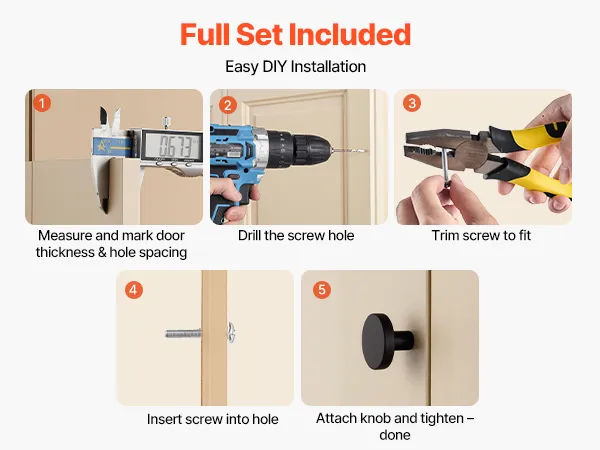 Full Set Included

Easy DIY Installation

1

0.673

Measure and mark door thickness & hole spacing

2

Drill the screw hole

3

Trim screw to fit

4

Insert screw into hole

5

Attach knob and tighten – done