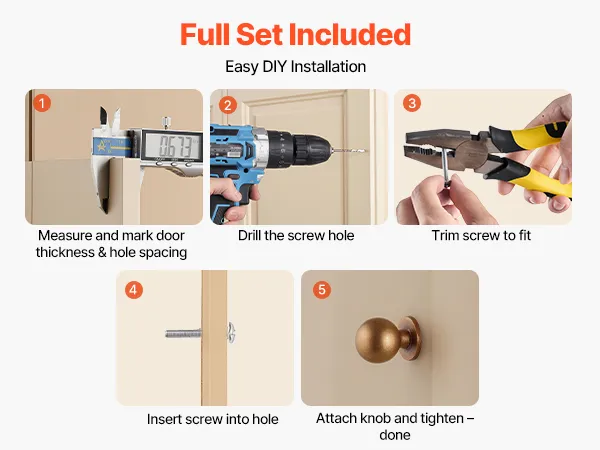 Full Set Included

Easy DIY Installation

1

0.673

Measure and mark door thickness & hole spacing

2

Drill the screw hole

3

Trim screw to fit

4

Insert screw into hole

5

Attach knob and tighten – done