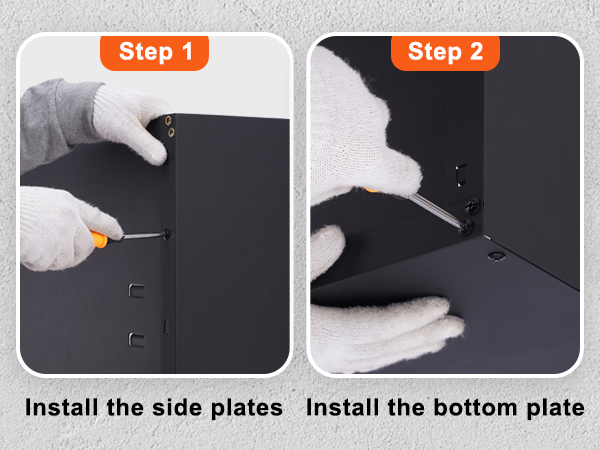 Step 1

Install the side plates

Step 2

Install the bottom plate