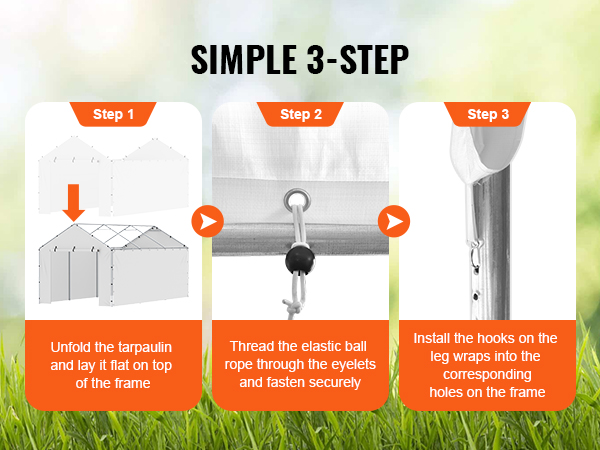 SIMPLE 3-STEP

Step 1

Unfold the tarpaulin and lay it flat on top of the frame

Step 2

Thread the elastic ball rope through the eyelets and fasten securely

Step 3

Install the hooks on the leg wraps into the corresponding holes on the frame