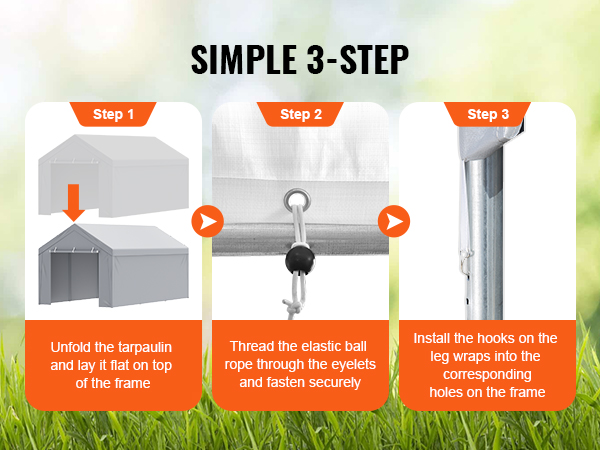 SIMPLE 3-STEP

Step 1

Unfold the tarpaulin and lay it flat on top of the frame

Step 2

Thread the elastic ball rope through the eyelets and fasten securely

Step 3

Install the hooks on the leg wraps into the corresponding holes on the frame