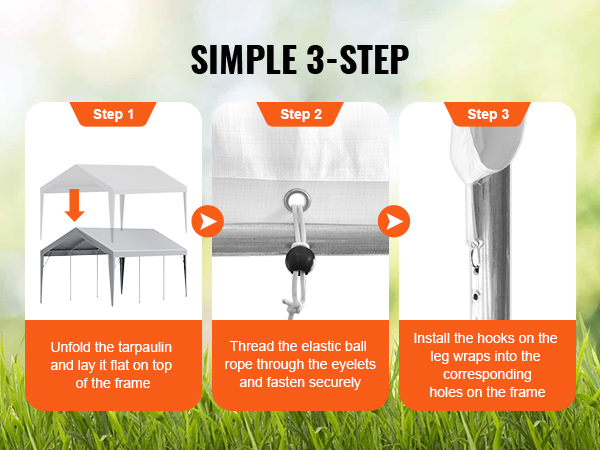 SIMPLE 3-STEP

Step 1

Unfold the tarpaulin and lay it flat on top of the frame

Step 2

Thread the elastic ball rope through the eyelets and fasten securely

Step 3

Install the hooks on the leg wraps into the corresponding holes on the frame