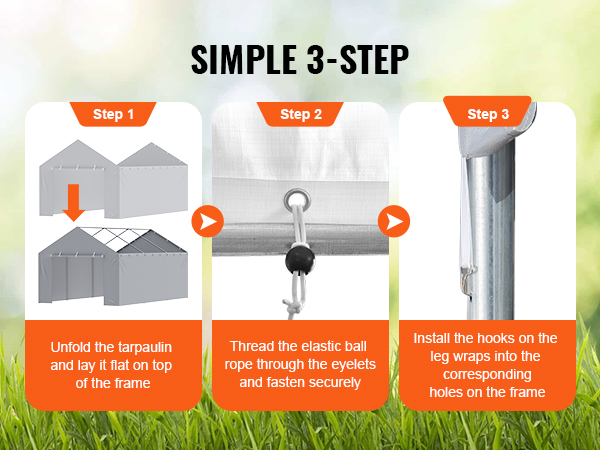 SIMPLE 3-STEP

Step 1

Unfold the tarpaulin and lay it flat on top of the frame

Step 2

Thread the elastic ball rope through the eyelets and fasten securely

Step 3

Install the hooks on the leg wraps into the corresponding holes on the frame