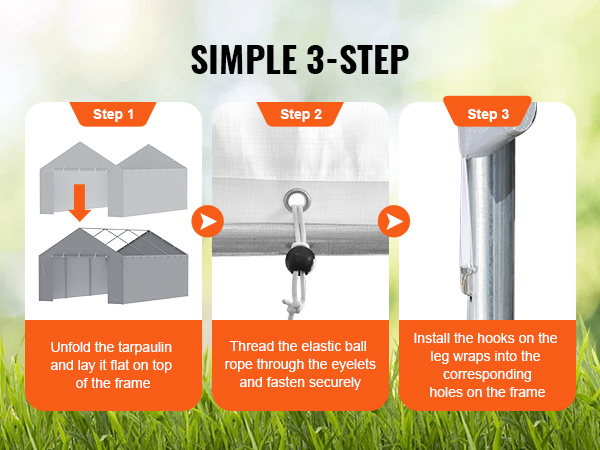 SIMPLE 3-STEP

Step 1

Unfold the tarpaulin and lay it flat on top of the frame

Step 2

Thread the elastic ball rope through the eyelets and fasten securely

Step 3

Install the hooks on the leg wraps into the corresponding holes on the frame