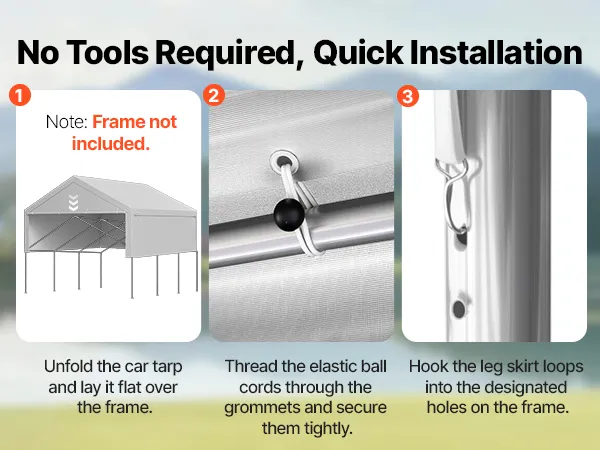 No Tools Required, Quick Installation

1

Note: Frame not included.

Unfold the car tarp and lay it flat over the frame.

2

Thread the elastic ball cords through the grommets and secure them tightly.

3

Hook the leg skirt loops into the designated holes on the frame.