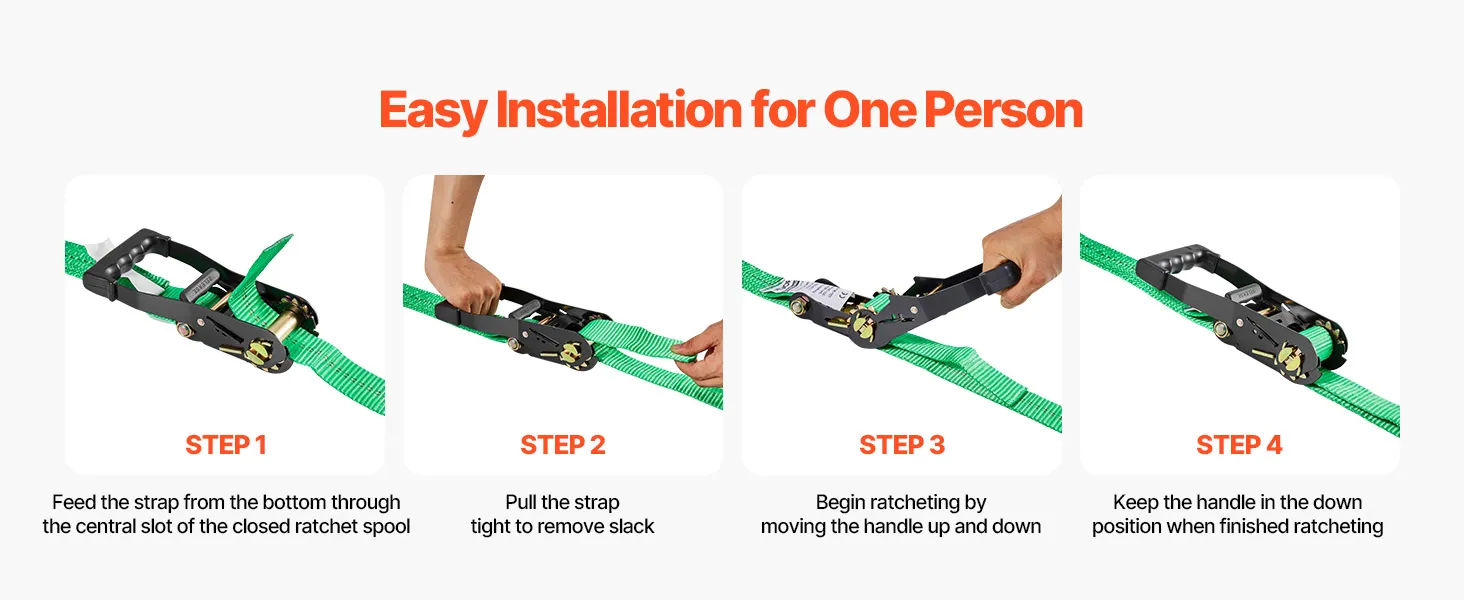 Easy Installation for One Person

STEP 1

Feed the strap from the bottom through the central slot of the closed ratchet spool

STEP 2

Pull the strap tight to remove slack

STEP 3

Begin ratcheting by moving the handle up and down

STEP 4

Keep the handle in the down position when finished ratcheting