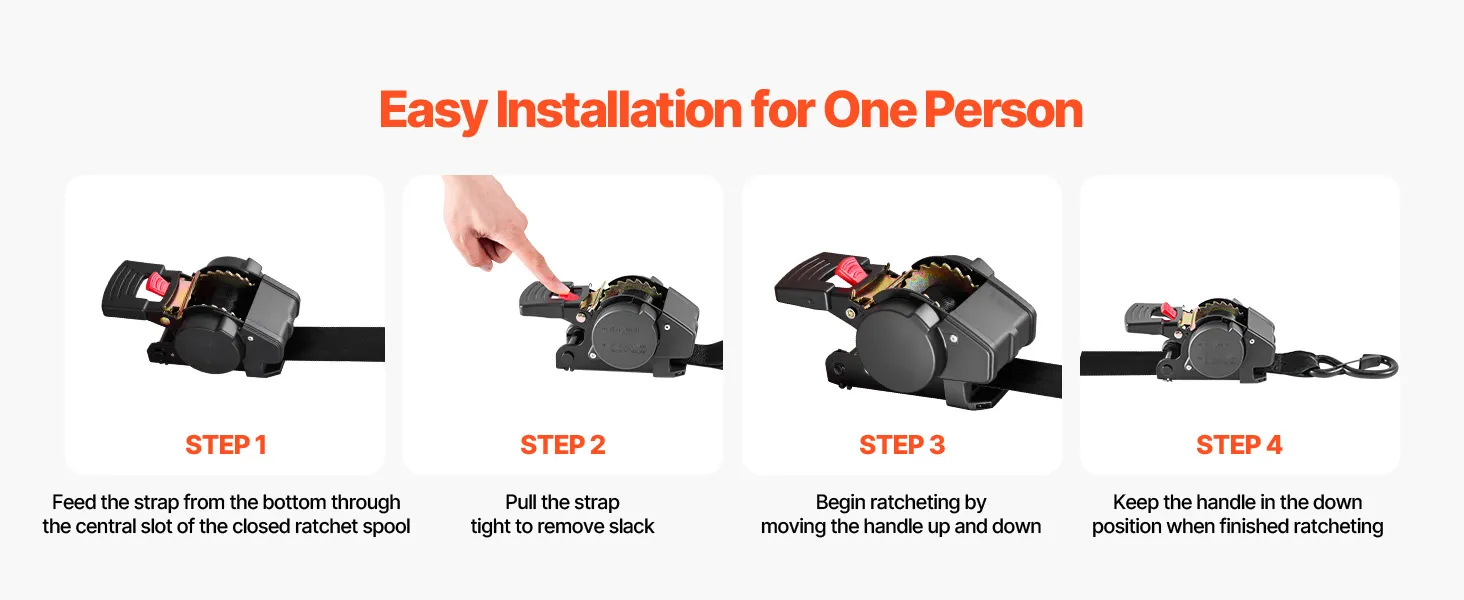 Easy Installation for One Person

STEP 1

Feed the strap from the bottom through the central slot of the closed ratchet spool

STEP 2

Pull the strap tight to remove slack

STEP 3

Begin ratcheting by moving the handle up and down

STEP 4

Keep the handle in the down position when finished ratcheting