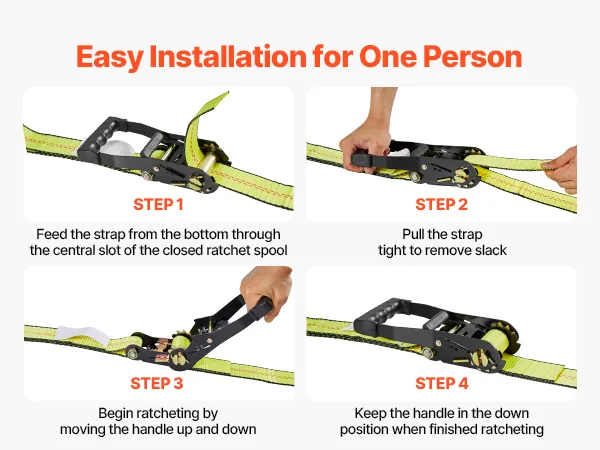 Easy Installation for One Person

STEP 1

Feed the strap from the bottom through the central slot of the closed ratchet spool

STEP 2

Pull the strap tight to remove slack

STEP 3

Begin ratcheting by moving the handle up and down

STEP 4

Keep the handle in the down position when finished ratcheting