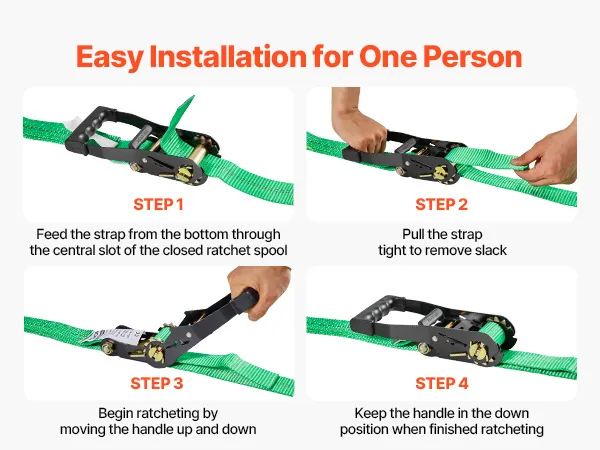 Easy Installation for One Person

STEP 1

Feed the strap from the bottom through the central slot of the closed ratchet spool

STEP 2

Pull the strap tight to remove slack

STEP 3

Begin ratcheting by moving the handle up and down

STEP 4

Keep the handle in the down position when finished ratcheting