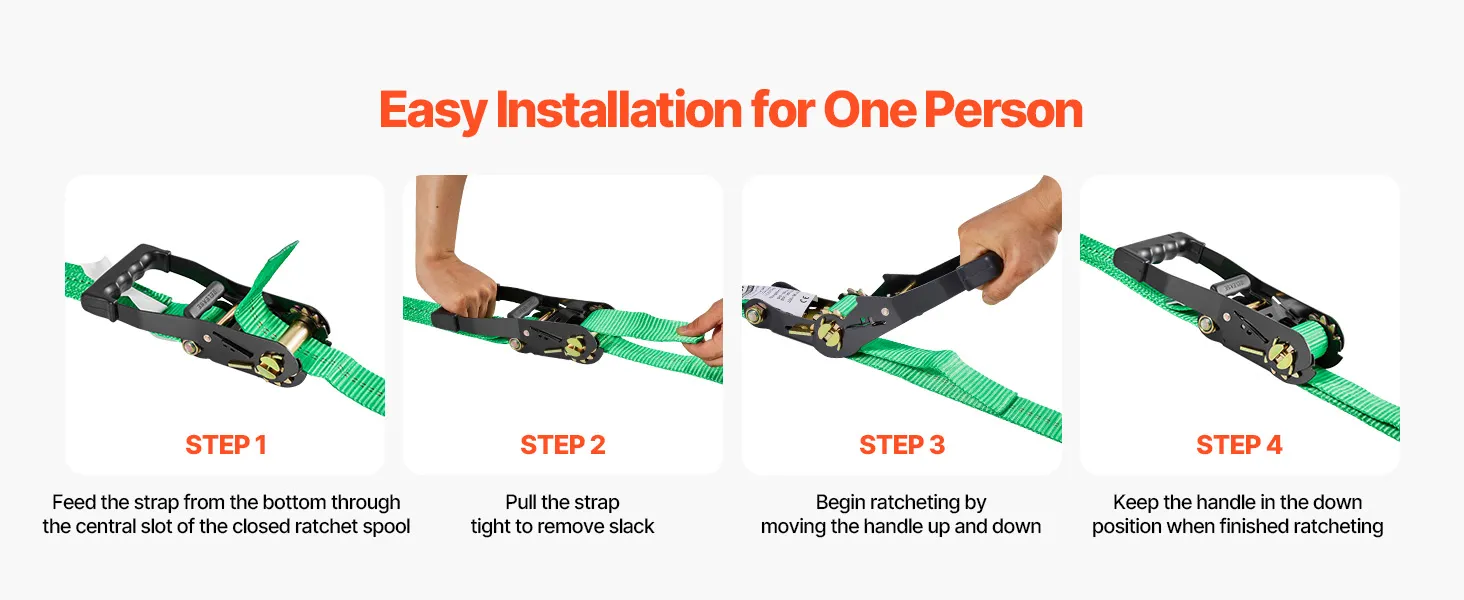 Easy Installation for One Person

STEP 1

Feed the strap from the bottom through the central slot of the closed ratchet spool

STEP 2

Pull the strap tight to remove slack

STEP 3

Begin ratcheting by moving the handle up and down

STEP 4

Keep the handle in the down position when finished ratcheting