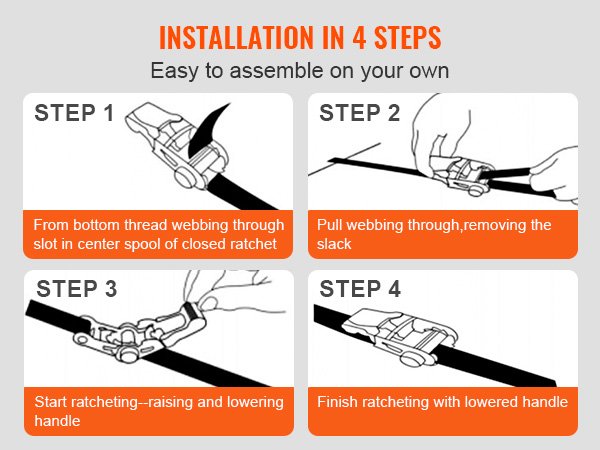 INSTALLATION IN 4 STEPS

Easy to assemble on your own

STEP 1

From bottom thread webbing through slot in center spool of closed ratchet

STEP 2

Pull webbing through,removing the slack

STEP 3

Start ratcheting--raising and lowering handle

STEP 4

Finish ratcheting with lowered handle