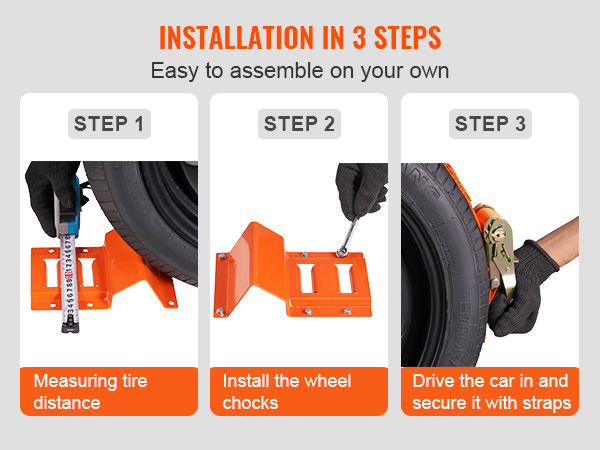 INSTALLATION IN 3 STEPS

Easy to assemble on your own

STEP 1

Measuring tire distance

STEP 2

Install the wheel chocks

STEP 3

Drive the car in and secure it with straps