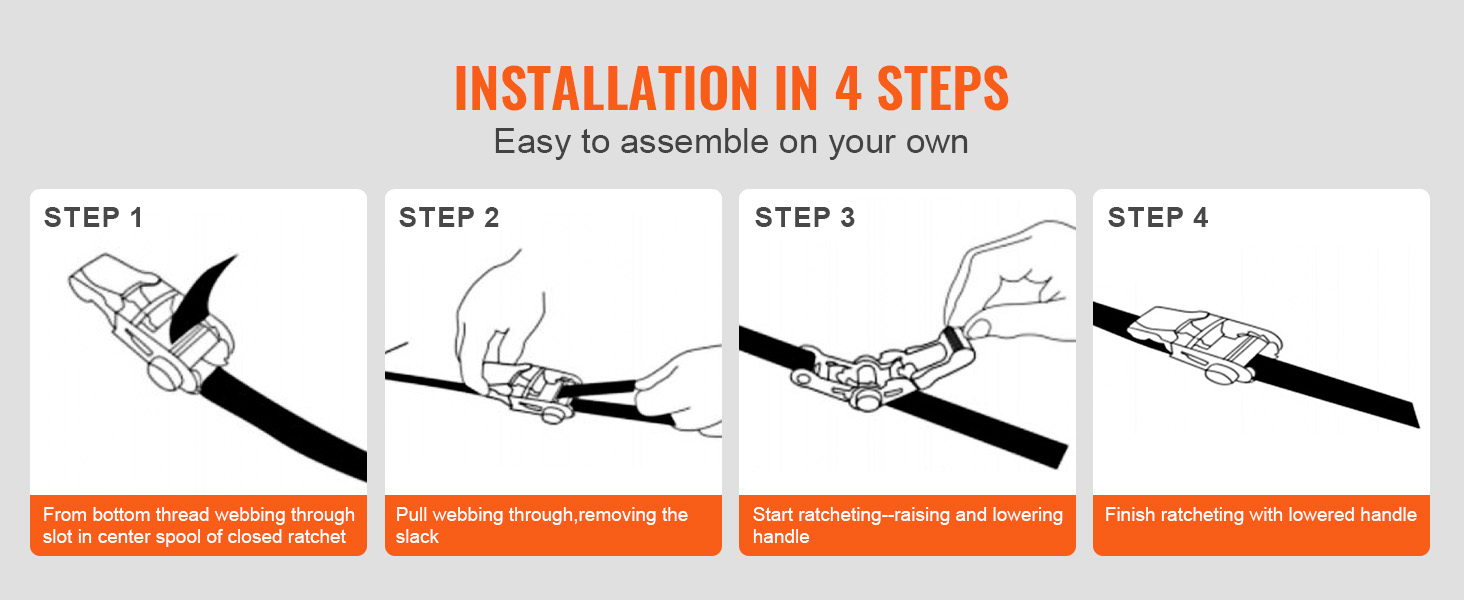 INSTALLATION IN 4 STEPS
Easy to assemble on your own

STEP 1
From bottom thread webbing through slot in center spool of closed ratchet

STEP 2
Pull webbing through,removing the slack

STEP 3
Start ratcheting--raising and lowering handle

STEP 4
Finish ratcheting with lowered handle