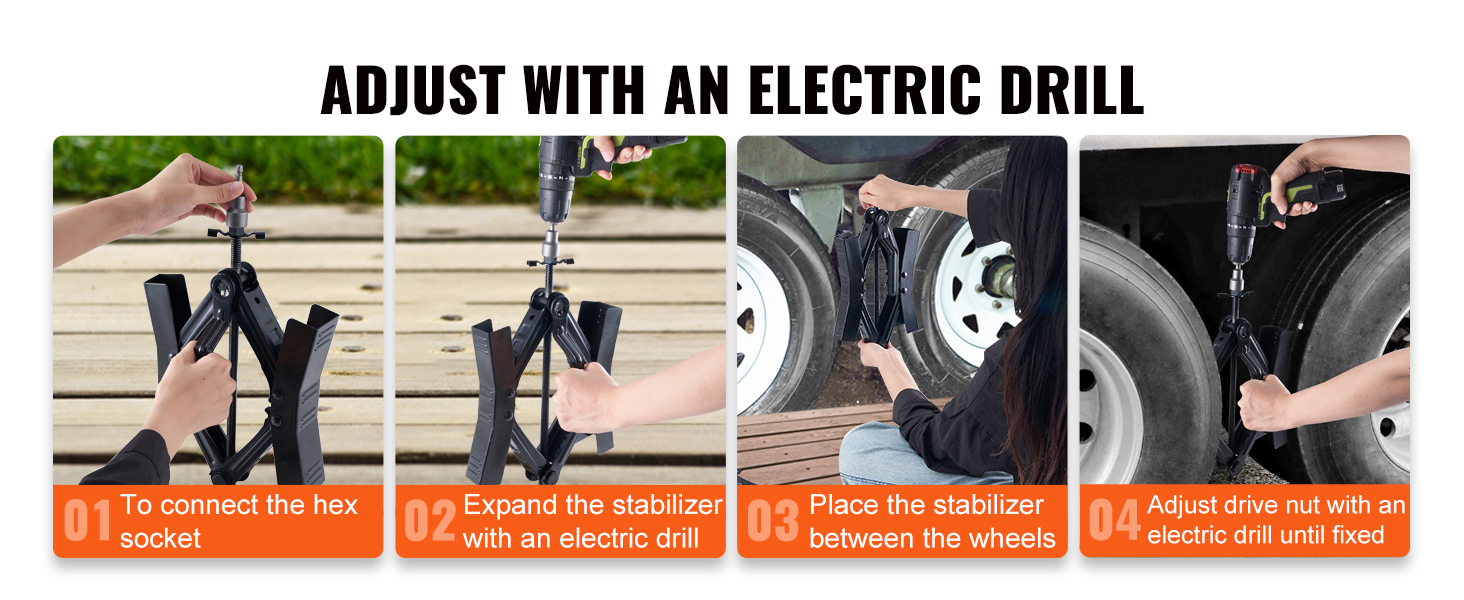 ADJUST WITH AN ELECTRIC DRILL

01 To connect the hex socket

02 Expand the stabilizer with an electric drill

03 Place the stabilizer between the wheels

04 Adjust drive nut with an electric drill until fixed