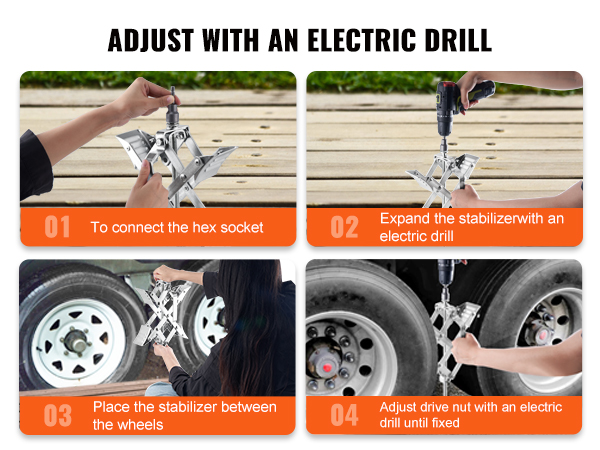 ADJUST WITH AN ELECTRIC DRILL

01 To connect the hex socket

02 Expand the stabilizerwith an electric drill

03 Place the stabilizer between the wheels

04 Adjust drive nut with an electric drill until fixed