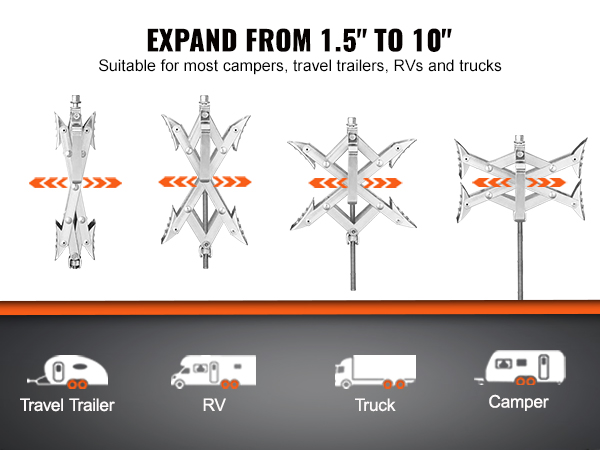 EXPAND FROM 1.5" TO 10"
Suitable for most campers, travel trailers, RVs and trucks

Travel Trailer

RV

Truck

Camper