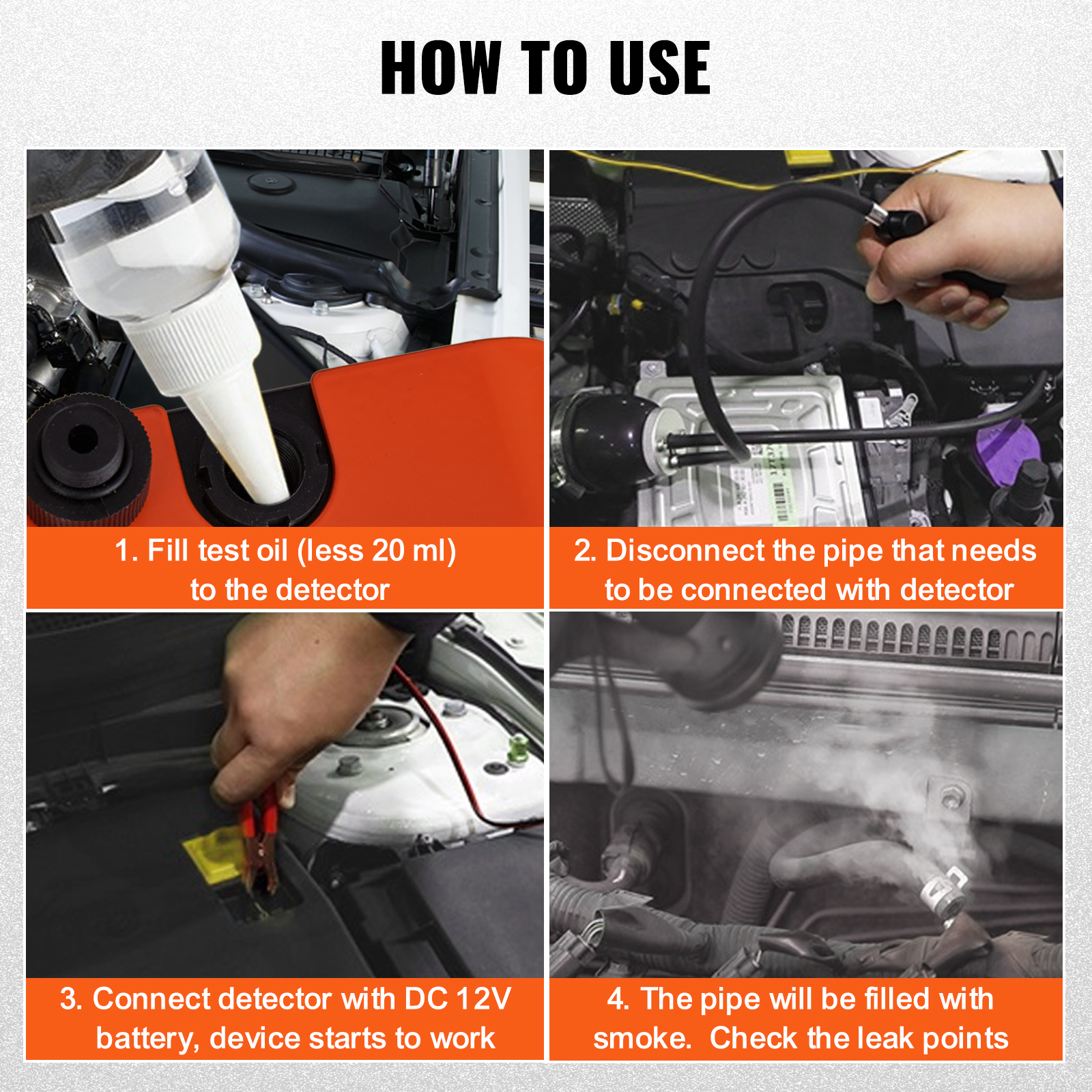 HOW TO USE

1. Fill test oil (less 20 ml) to the detector

2. Disconnect the pipe that needs to be connected with detector

3. Connect detector with DC 12V battery, device starts to work

4. The pipe will be filled with smoke. Check the leak points