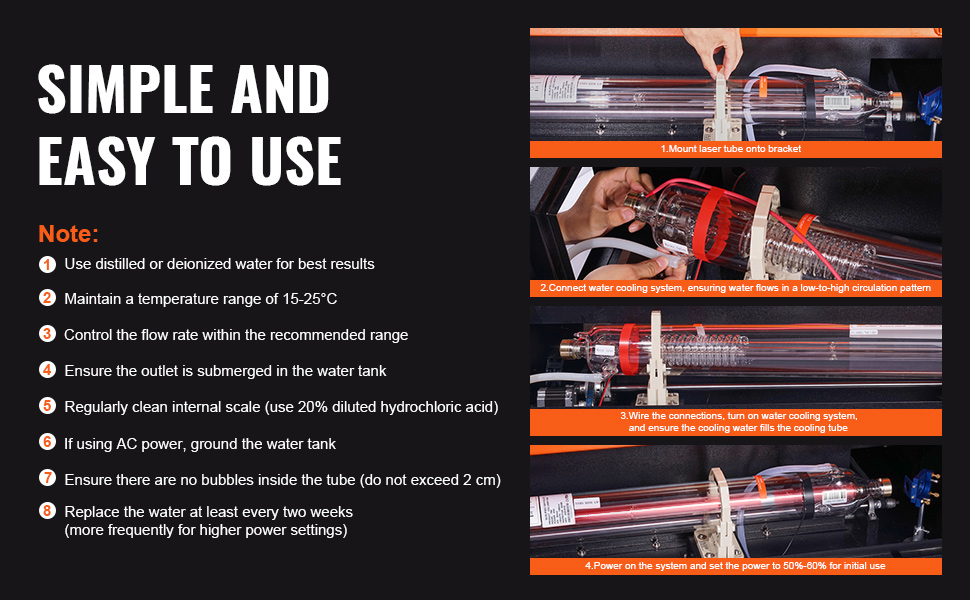 SIMPLE AND EASY TO USE

Note:

1 Use distilled or deionized water for best results

2 Maintain a temperature range of 15-25°C

3 Control the flow rate within the recommended range

4 Ensure the outlet is submerged in the water tank

5 Regularly clean internal scale (use 20% diluted hydrochloric acid)

6 If using AC power, ground the water tank

7 Ensure there are no bubbles inside the tube (do not exceed 2 cm)

8 Replace the water at least every two weeks (more frequently for higher power settings)

1.Mount laser tube onto bracket

2.Connect water cooling system, ensuring water flows in a low-to-high circulation pattern

3.Wire the connections, turn on water cooling system, and ensure the cooling water fills the cooling tube

4.Power on the system and set the power to 50%-60% for initial use