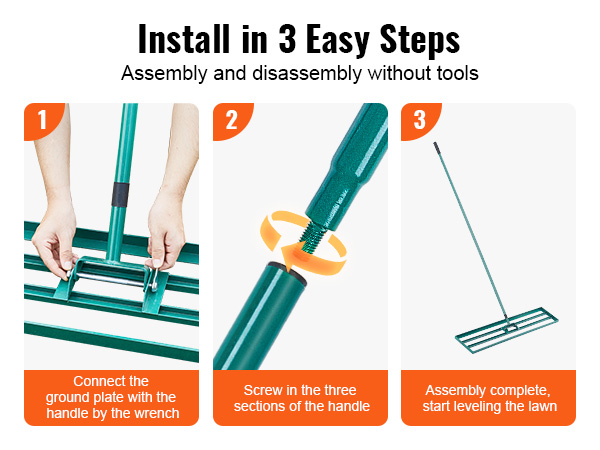 Install in 3 Easy Steps

Assembly and disassembly without tools

1

Connect the ground plate with the handle by the wrench

2

Screw in the three sections of the handle

3

Assembly complete, start leveling the lawn