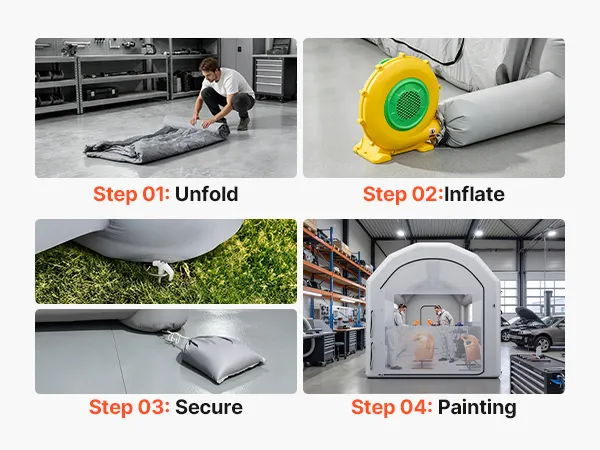 Step 01: Unfold

Step 02:Inflate

Step 03: Secure

Step 04: Painting