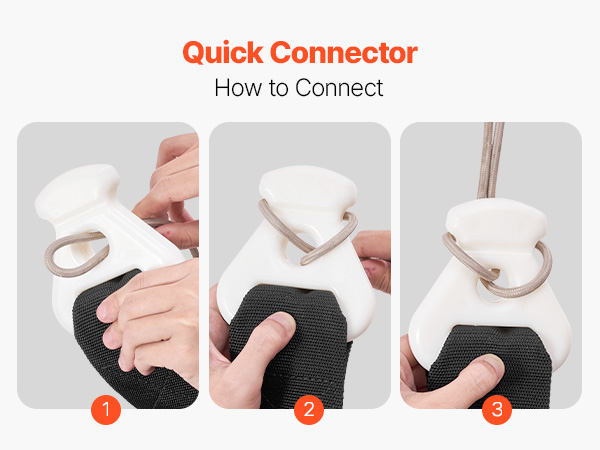 Quick Connector
How to Connect

1

2

3