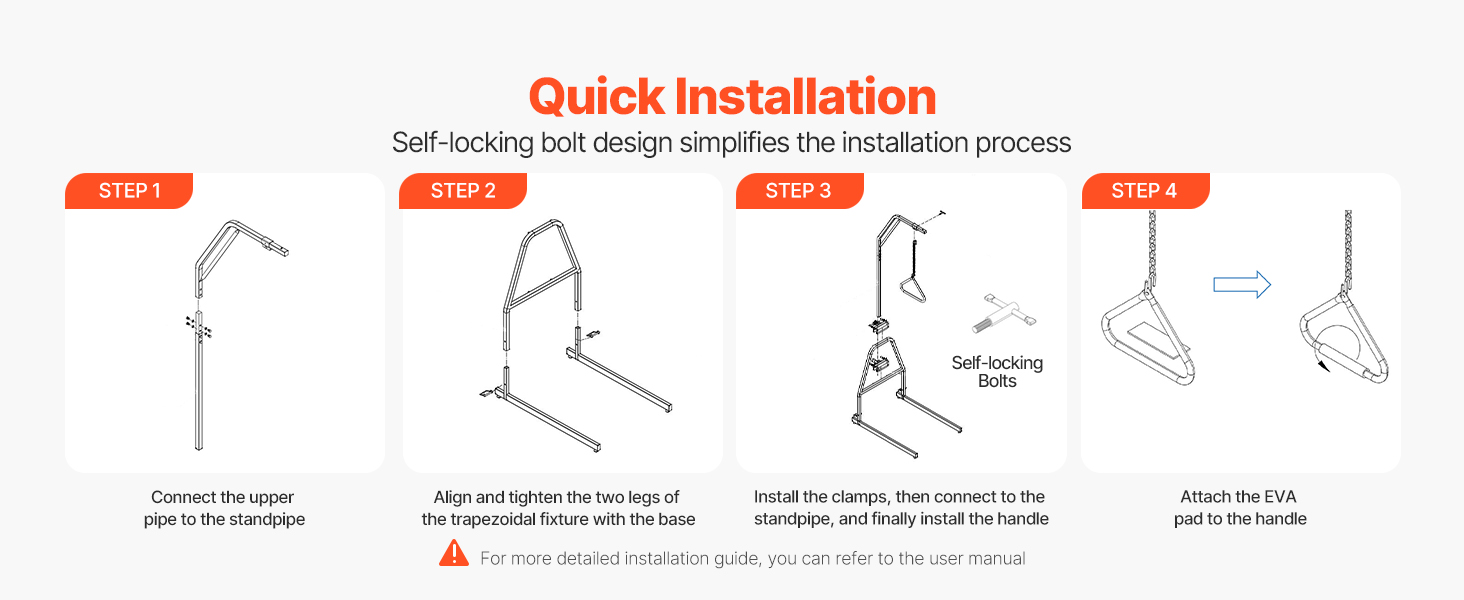 Quick Installation

Self-locking bolt design simplifies the installation process

STEP 1

Connect the upper pipe to the standpipe

STEP 2

Align and tighten the two legs of the trapezoidal fixture with the base

STEP 3

Self-locking Bolts

Install the clamps, then connect to the standpipe, and finally install the handle

STEP 4

Attach the EVA pad to the handle

For more detailed installation guide, you can refer to the user manual