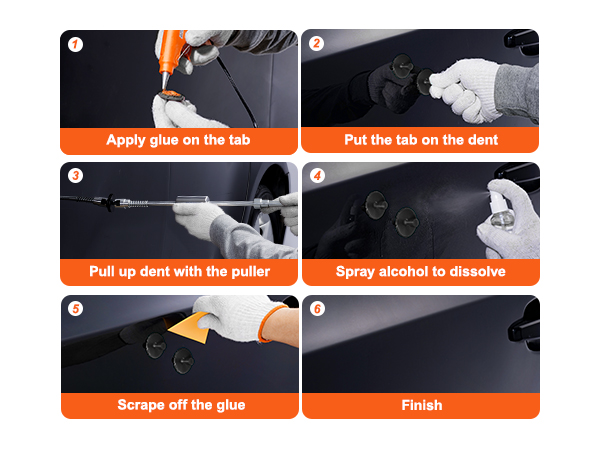 1
Apply glue on the tab

2
Put the tab on the dent

3
Pull up dent with the puller

4
Spray alcohol to dissolve

5
Scrape off the glue

6
Finish