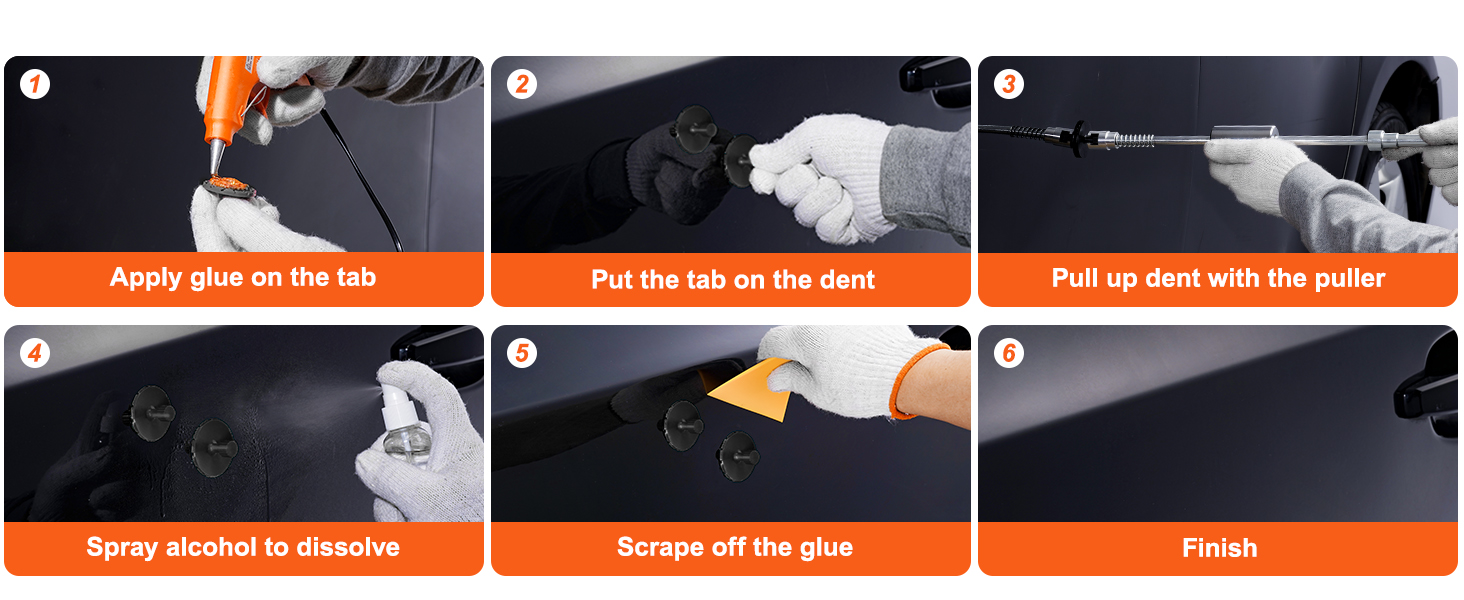 1
Apply glue on the tab

2
Put the tab on the dent

3
Pull up dent with the puller

4
Spray alcohol to dissolve

5
Scrape off the glue

6
Finish