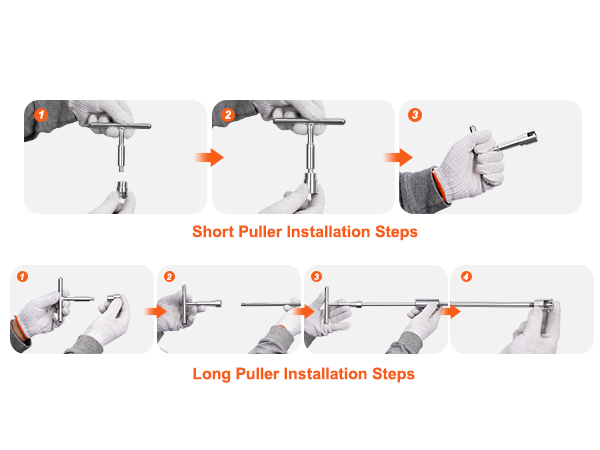 1

2

3

Short Puller Installation Steps

1

2

3

4

Long Puller Installation Steps