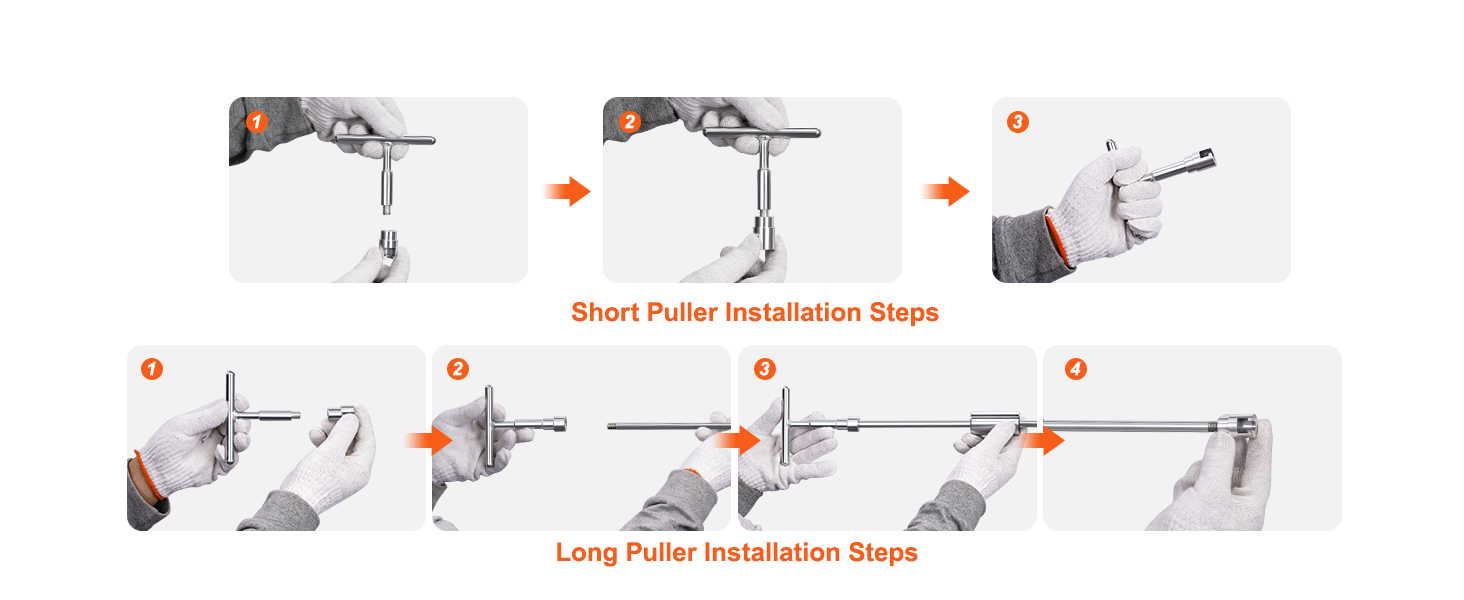 1
2
3

Short Puller Installation Steps

1
2
3
4

Long Puller Installation Steps