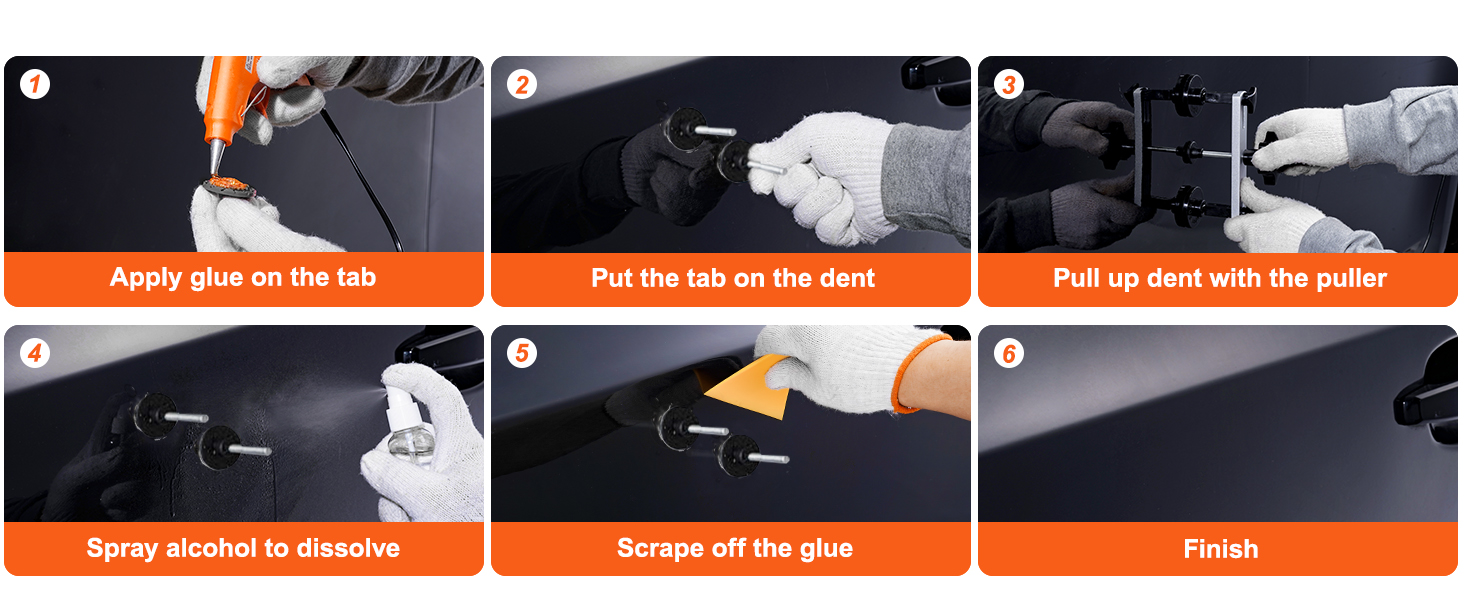 1
Apply glue on the tab

2
Put the tab on the dent

3
Pull up dent with the puller

4
Spray alcohol to dissolve

5
Scrape off the glue

6
Finish