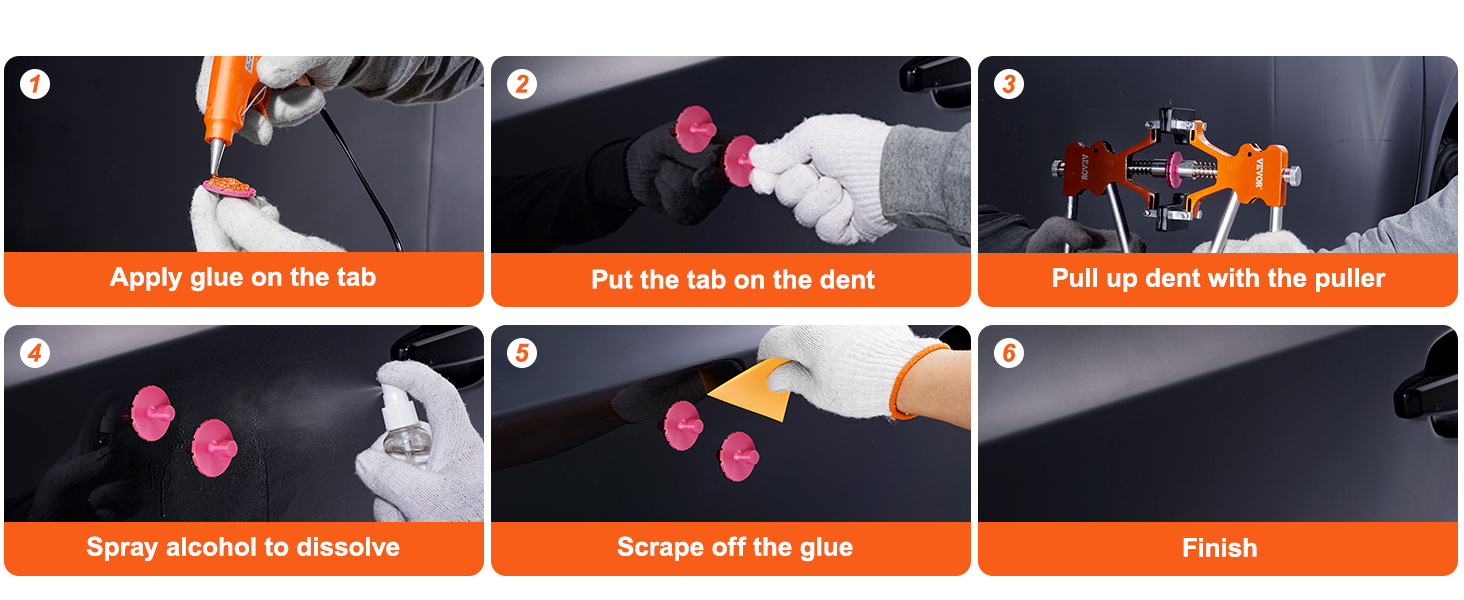 1
Apply glue on the tab

2
Put the tab on the dent

3
VEVOR VEVOR
Pull up dent with the puller

4
Spray alcohol to dissolve

5
Scrape off the glue

6
Finish