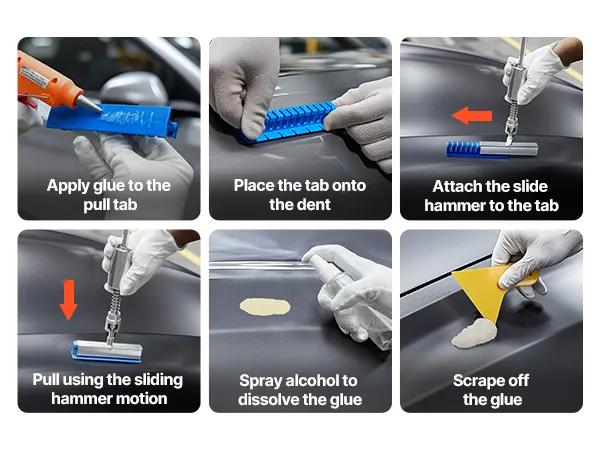 Apply glue to the pull tab

Place the tab onto the dent

Attach the slide hammer to the tab

Pull using the sliding hammer motion

Spray alcohol to dissolve the glue

Scrape off the glue