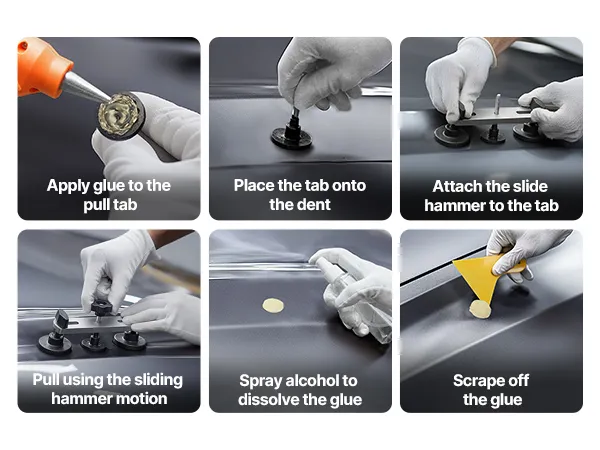 Apply glue to the pull tab

Place the tab onto the dent

Attach the slide hammer to the tab

Pull using the sliding hammer motion

Spray alcohol to dissolve the glue

Scrape off the glue