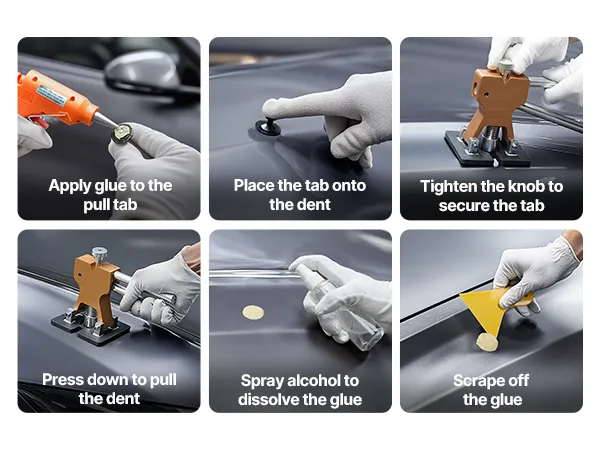 Apply glue to the pull tab

Place the tab onto the dent

Tighten the knob to secure the tab

Press down to pull the dent

Spray alcohol to dissolve the glue

Scrape off the glue