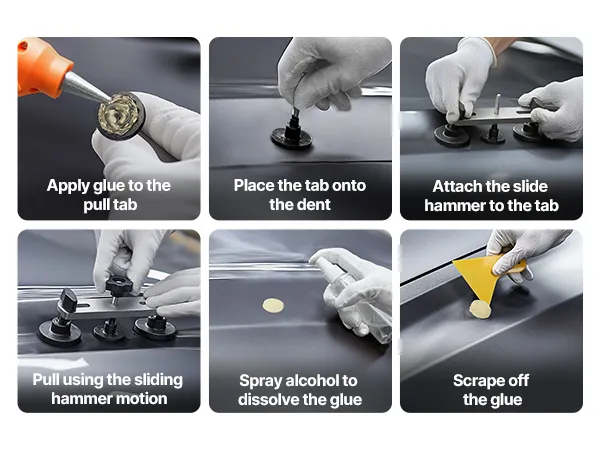 Apply glue to the pull tab

Place the tab onto the dent

Attach the slide hammer to the tab

Pull using the sliding hammer motion

Spray alcohol to dissolve the glue

Scrape off the glue