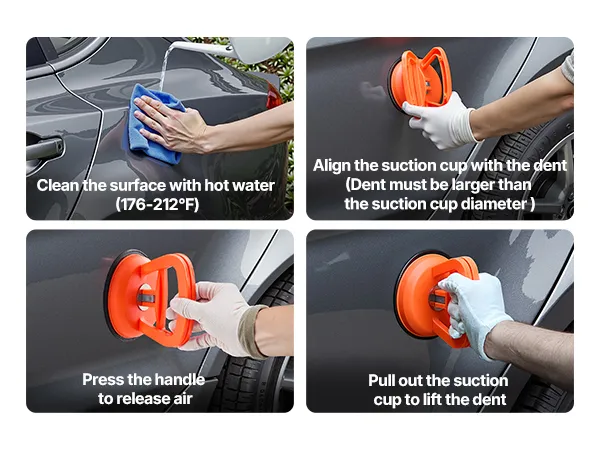 Clean the surface with hot water (176-212°F)

Align the suction cup with the dent (Dent must be larger than the suction cup diameter )

Press the handle to release air

Pull out the suction cup to lift the dent