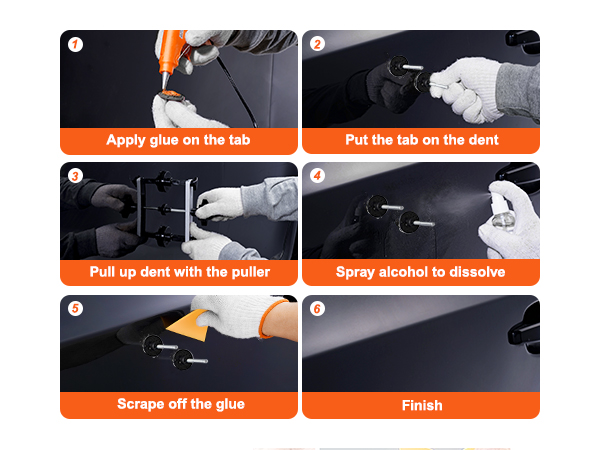 1
Apply glue on the tab

2
Put the tab on the dent

3
Pull up dent with the puller

4
Spray alcohol to dissolve

5
Scrape off the glue

6
Finish