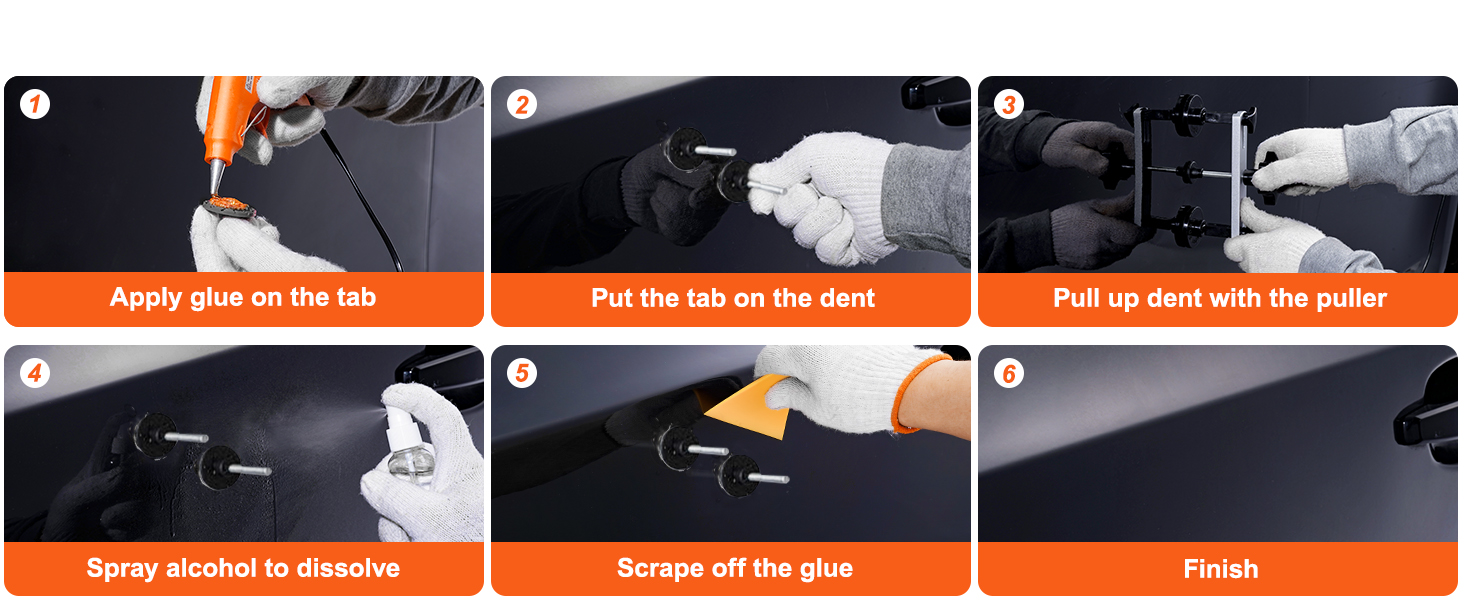 1
Apply glue on the tab

2
Put the tab on the dent

3
Pull up dent with the puller

4
Spray alcohol to dissolve

5
Scrape off the glue

6
Finish