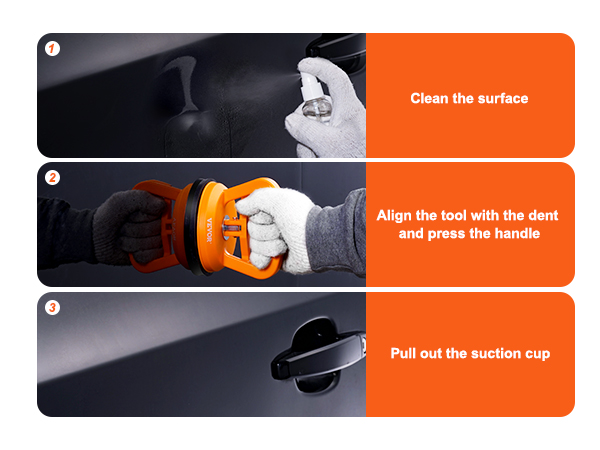 1

Clean the surface

2

VEVOR

Align the tool with the dent and press the handle

3

Pull out the suction cup