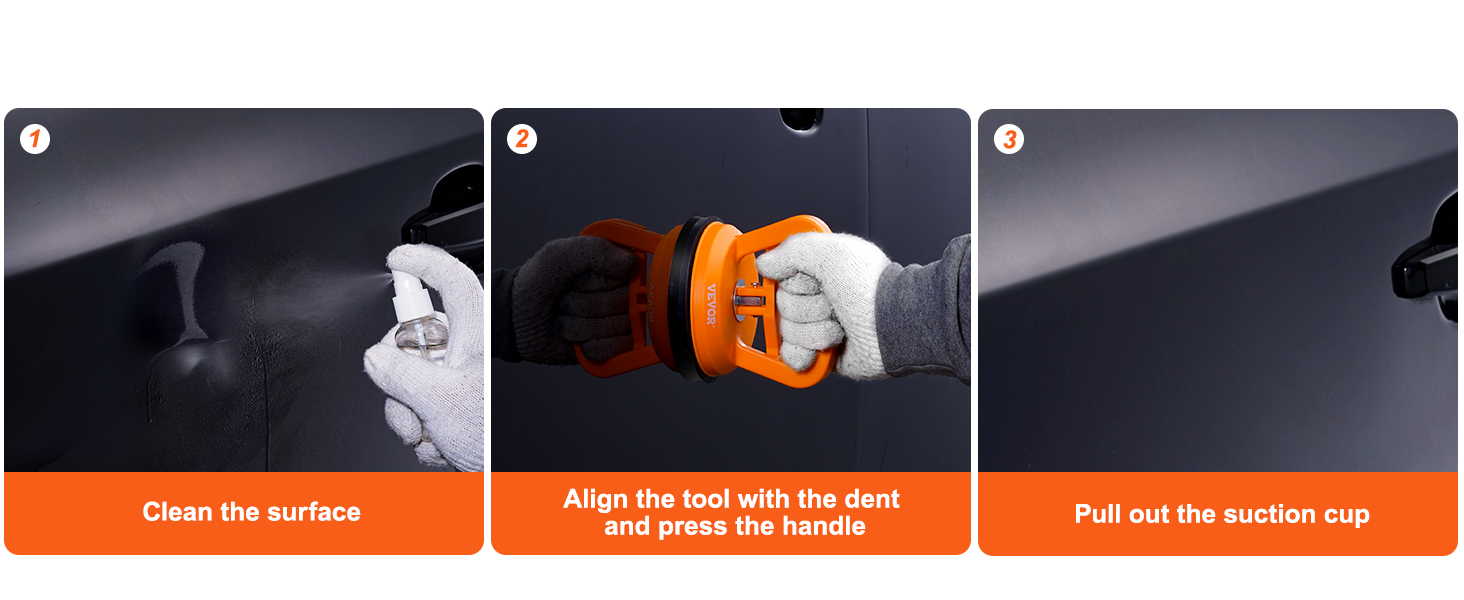 1

Clean the surface

2

VEVOR

Align the tool with the dent and press the handle

3

Pull out the suction cup