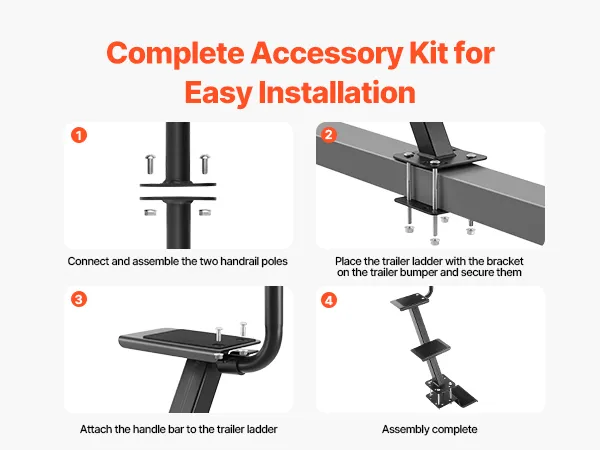 Complete Accessory Kit for Easy Installation

1

Connect and assemble the two handrail poles

2

Place the trailer ladder with the bracket on the trailer bumper and secure them

3

Attach the handle bar to the trailer ladder

4

Assembly complete