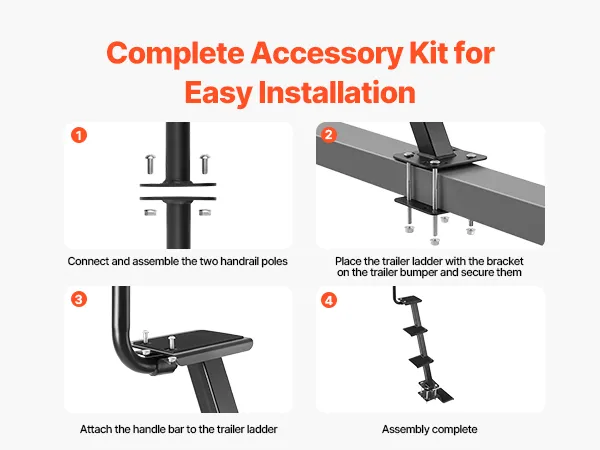 Complete Accessory Kit for Easy Installation

1

Connect and assemble the two handrail poles

2

Place the trailer ladder with the bracket on the trailer bumper and secure them

3

Attach the handle bar to the trailer ladder

4

Assembly complete