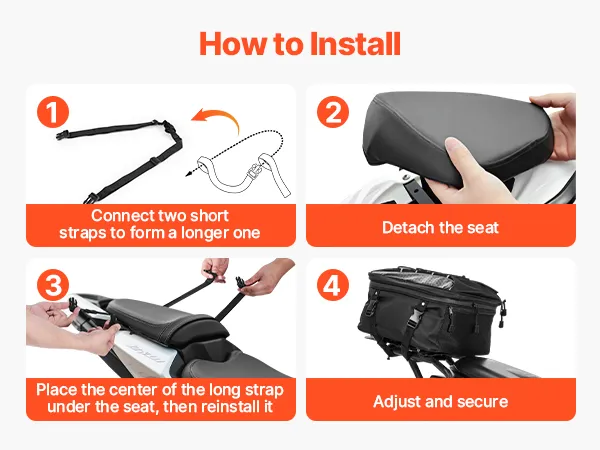 How to Install

1

Connect two short straps to form a longer one

2

Detach the seat

3

Place the center of the long strap under the seat, then reinstall it

4

Adjust and secure